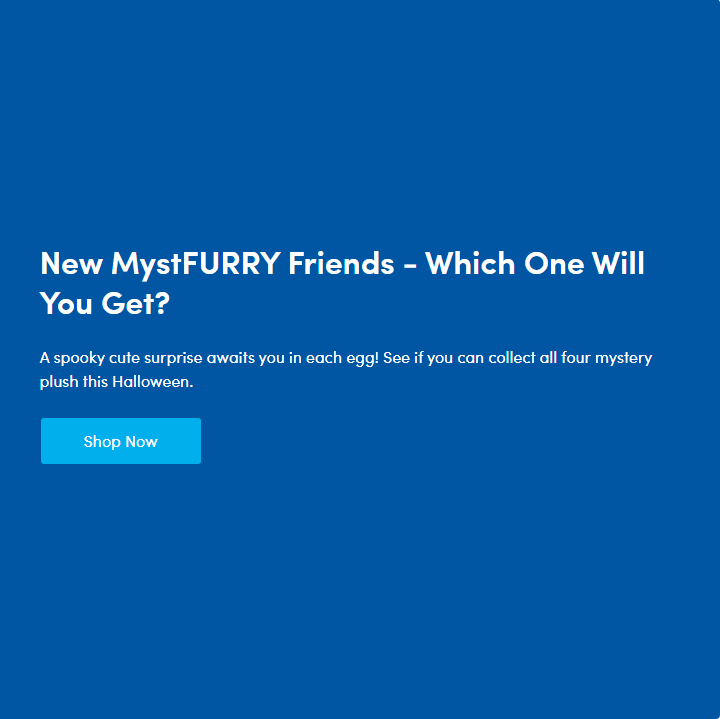 New MystFURRY Friends - Which One Will You Get?

A spooky cute surprise awaits you in each egg! See if you can collect all four mystery plush this Halloween.

Shop Now