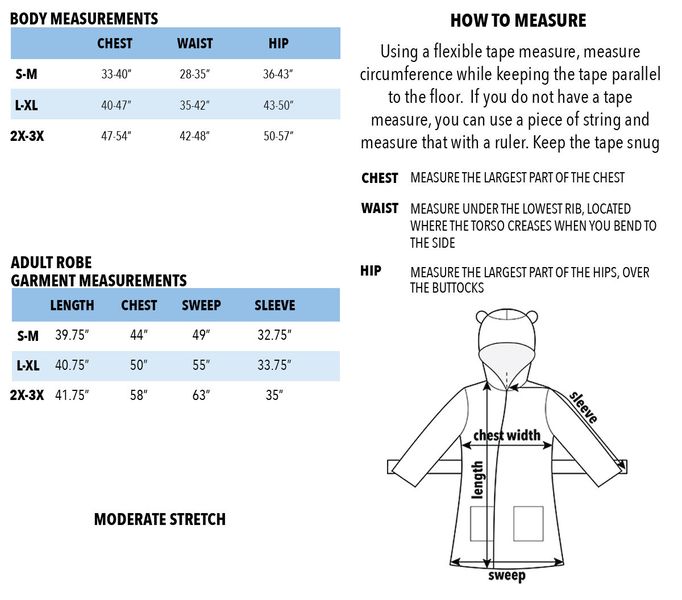 BODY MEASUREMENTS

| | CHEST | WAIST | HIP |
|---|---|---|---|
| S-M | 33-40" | 28-35" | 36-43" |
| L-XL | 40-47" | 35-42" | 43-50" |
| 2X-3X | 47-54" | 42-48" | 50-57" |

ADULT ROBE
GARMENT MEASUREMENTS

| | LENGTH | CHEST | SWEEP | SLEEVE |
|---|---|---|---|---|
| S-M | 39.75" | 44" | 49" | 32.75" |
| L-XL | 40.75" | 50" | 55" | 33.75" |
| 2X-3X | 41.75" | 58" | 63" | 35" |

MODERATE STRETCH

HOW TO MEASURE

Using a flexible tape measure, measure circumference while keeping the tape parallel to the floor. If you do not have a tape measure, you can use a piece of string and measure that with a ruler. Keep the tape snug

CHEST MEASURE THE LARGEST PART OF THE CHEST

WAIST MEASURE UNDER THE LOWEST RIB, LOCATED WHERE THE TORSO CREASES WHEN YOU BEND TO THE SIDE

HIP MEASURE THE LARGEST PART OF THE HIPS, OVER THE BUTTOCKS

sleeve

chest width

length

sweep